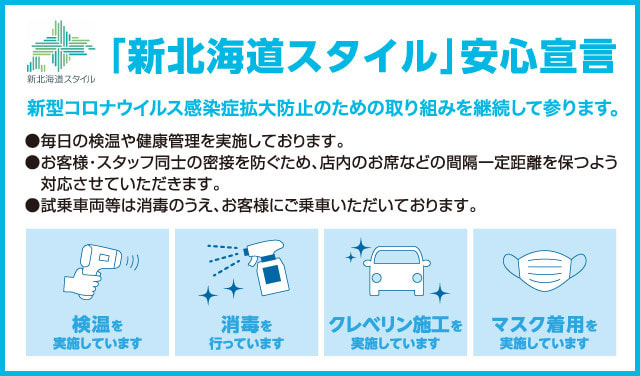 新北海道スタイル

「新北海道スタイル」安心宣言

新型コロナウイルス感染症拡大防止のための取り組みを継続して参ります。

●毎日の検温や健康管理を実施しております。
●お客様・スタッフ同士の密接を防ぐため、店内のお席などの間隔一定距離を保つよう対応させていただきます。
●試乗車両等は消毒のうえ、お客様にご乗車いただいております。

検温を
実施しています

消毒を
行っています

クレベリン施工を
実施しています

マスク着用を
実施しています