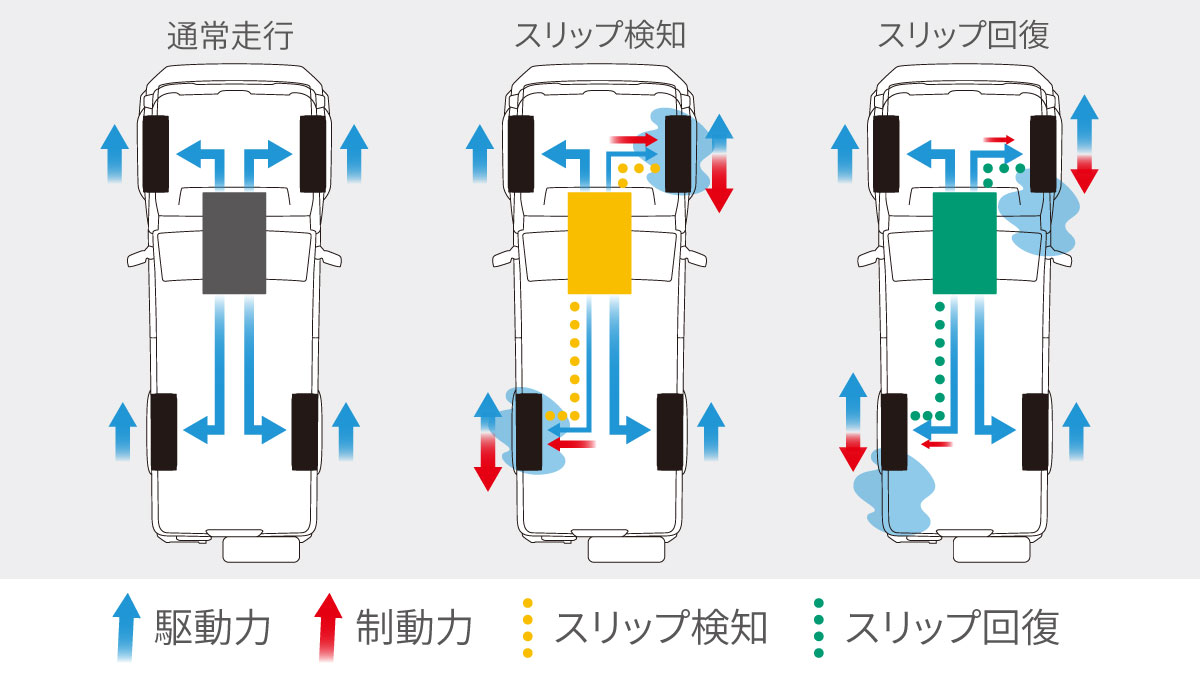 通常走行

スリップ検知

スリップ回復

駆動力 制動力 スリップ検知 スリップ回復